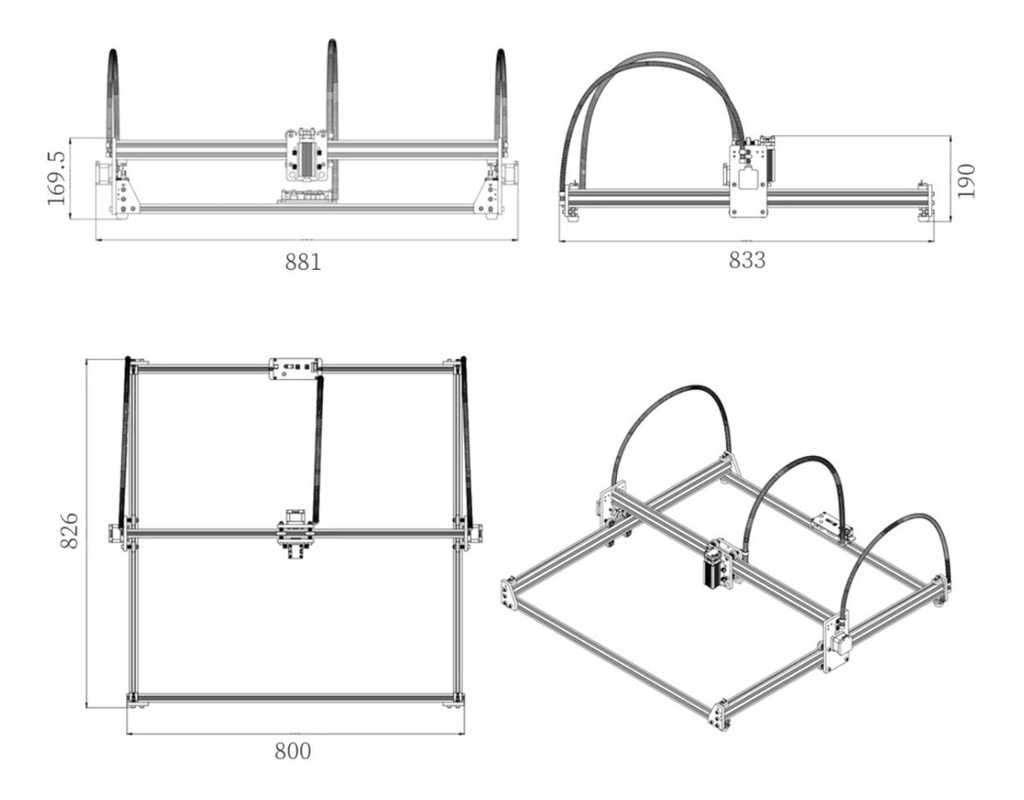 169.5
881
190
833
826
800